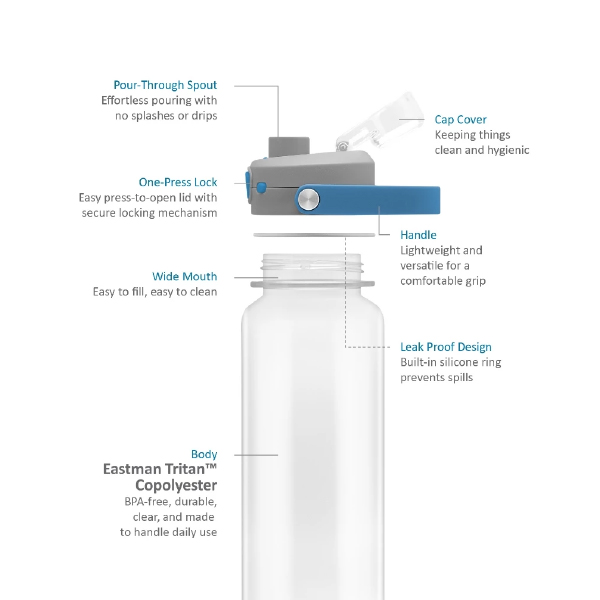 Pour-Through Spout
Effortless pouring with no splashes or drips

Cap Cover
Keeping things clean and hygienic

One-Press Lock
Easy press-to-open lid with secure locking mechanism

Handle
Lightweight and versatile for a comfortable grip

Wide Mouth
Easy to fill, easy to clean

Leak Proof Design
Built-in silicone ring prevents spills

Body
Eastman Tritan™ Copolyester
BPA-free, durable, clear, and made to handle daily use