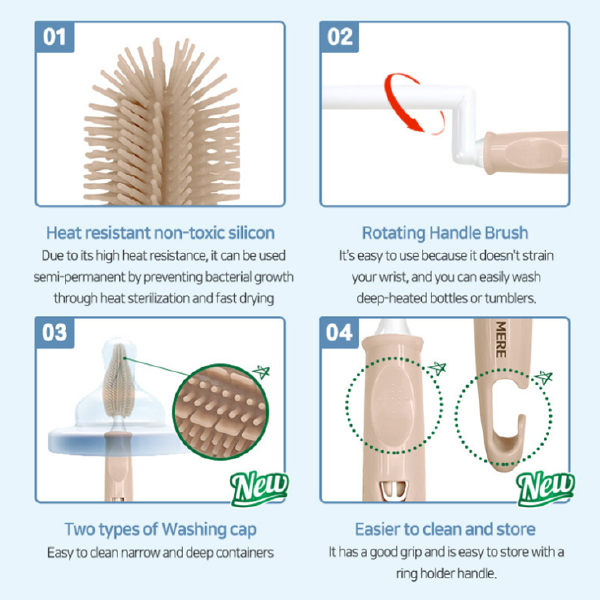 01

Heat resistant non-toxic silicon

Due to its high heat resistance, it can be used semi-permanent by preventing bacterial growth through heat sterilization and fast drying

02

Rotating Handle Brush

It's easy to use because it doesn't strain your wrist, and you can easily wash deep-heated bottles or tumblers.

03

New

Two types of Washing cap

Easy to clean narrow and deep containers

04

MERE

New

Easier to clean and store

It has a good grip and is easy to store with a ring holder handle.